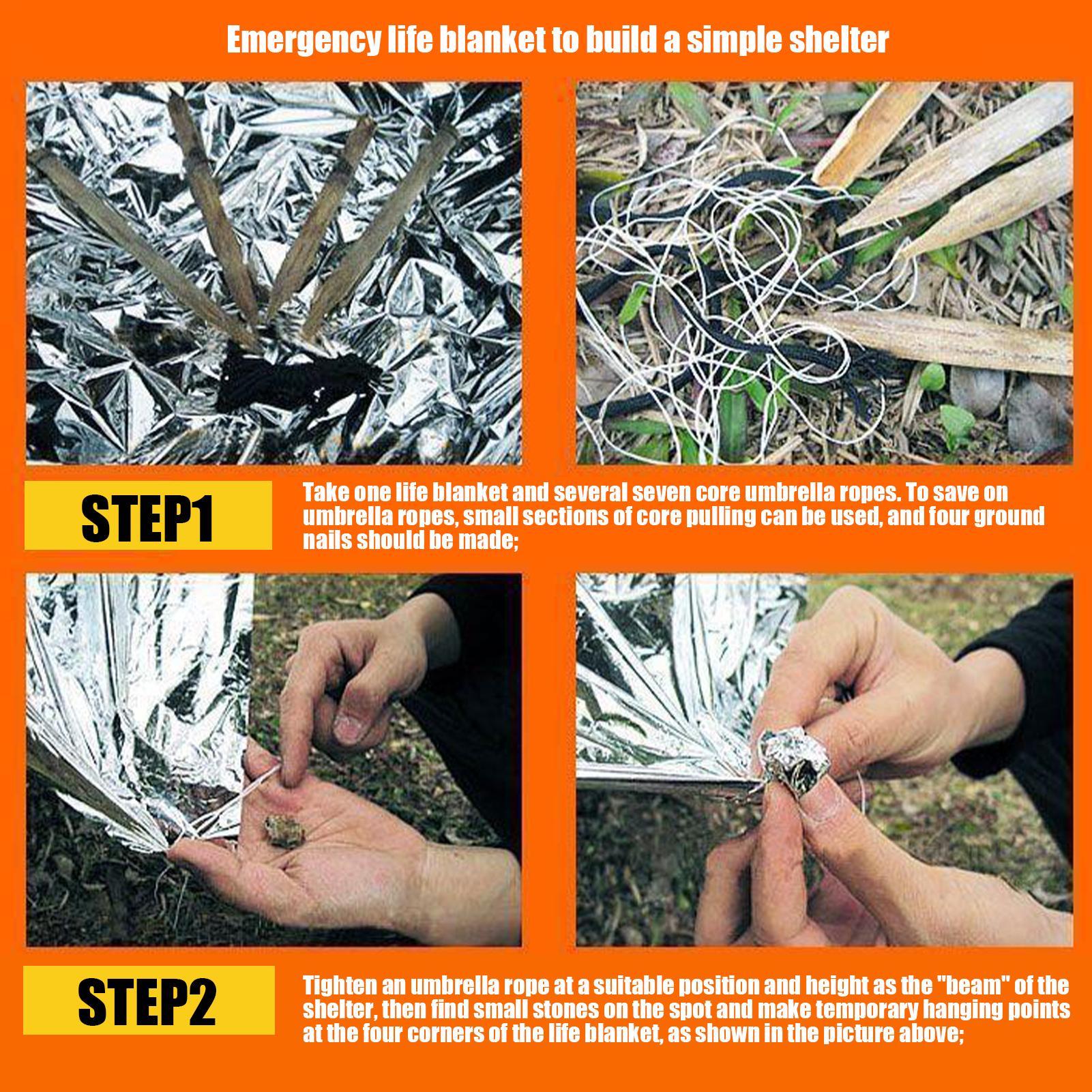 Emergency life blanket to build a simple shelter

STEP1

Take one life blanket and several seven core umbrella ropes. To save on umbrella ropes, small sections of core pulling can be used, and four ground nails should be made;

STEP2

Tighten an umbrella rope at a suitable position and height as the "beam" of the shelter, then find small stones on the spot and make temporary hanging points at the four corners of the life blanket, as shown in the picture above;