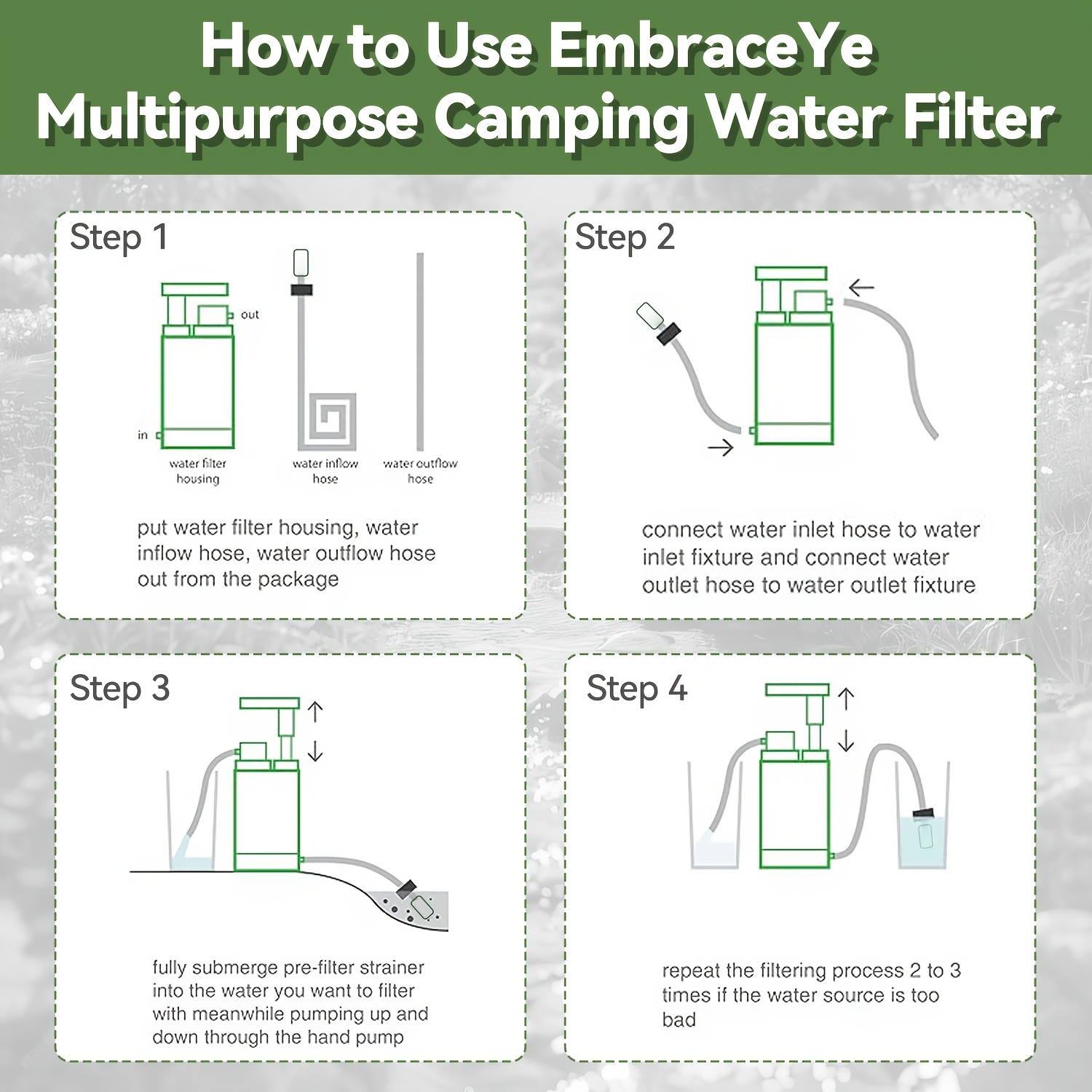 How to Use EmbraceYe Multipurpose Camping Water Filter

Step 1

out

in

water filter housing

water inflow hose

water outflow hose

put water filter housing, water inflow hose, water outflow hose out from the package

Step 2

connect water inlet hose to water inlet fixture and connect water outlet hose to water outlet fixture

Step 3

fully submerge pre-filter strainer into the water you want to filter with meanwhile pumping up and down through the hand pump

Step 4

repeat the filtering process 2 to 3 times if the water source is too bad